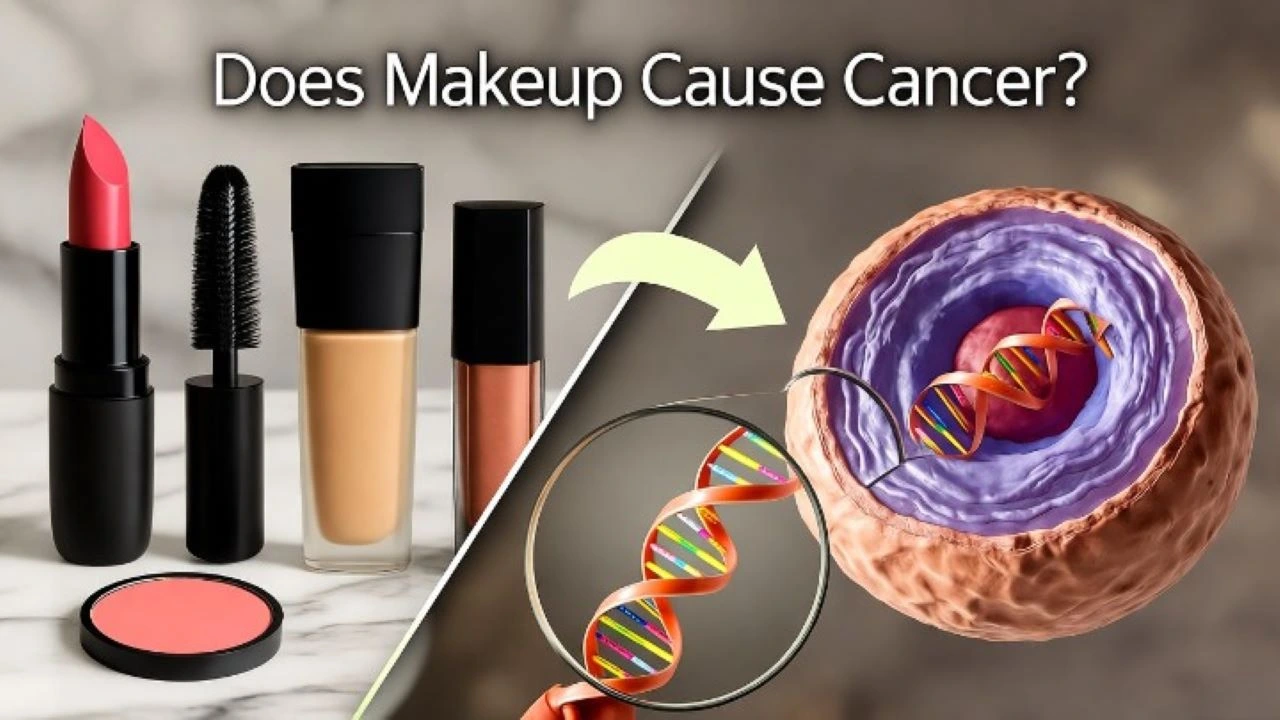 Does Makeup Cause Cancer?